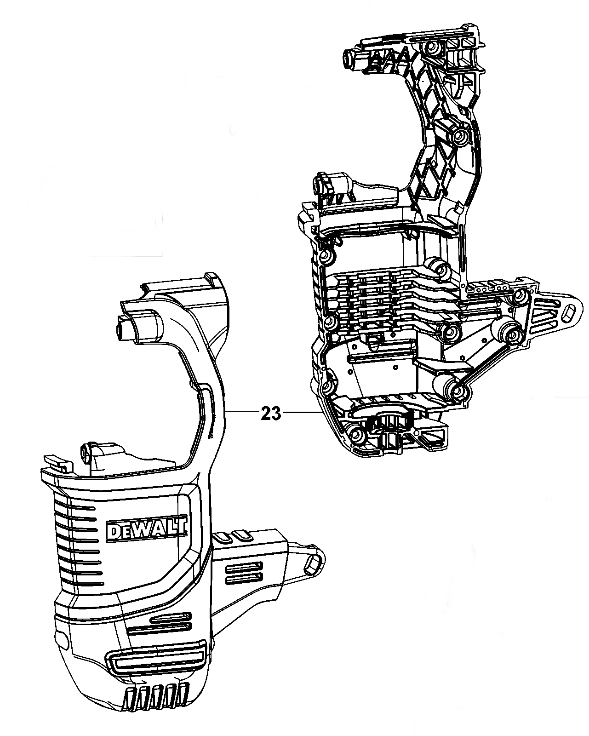 23
DEWALT