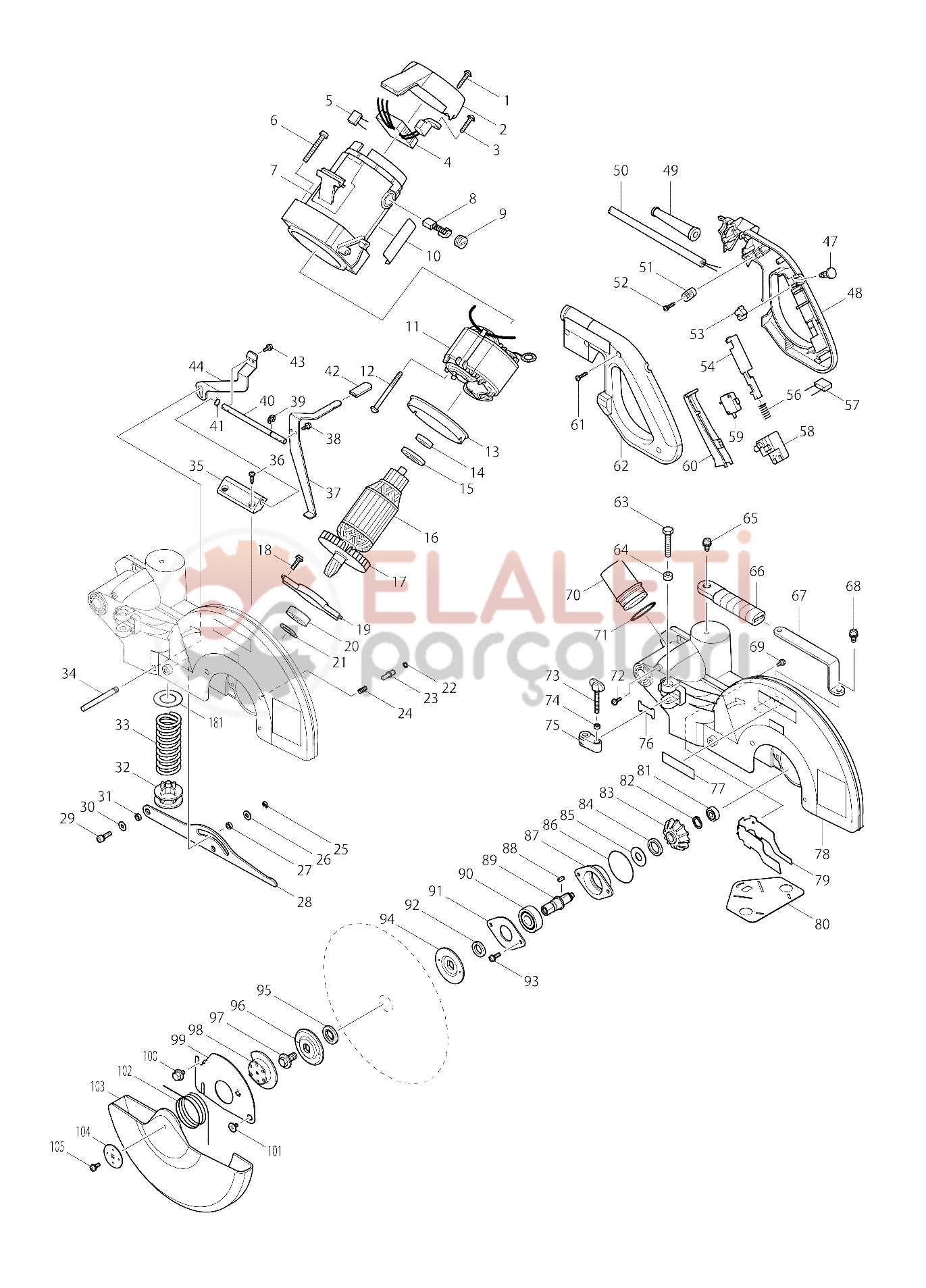 1
2
3
4
5
6
7
8
9
10
11
12
13
14
15
16
17
18
19
20
21
22
23
24
25
26
27
28
29
30
31
32
33
34
35
36
37
38
39
40
41
42
43
44
47
48
49
50
51
52
53
54
56
57
58
59
60
61
62
63
64
65
66
67
68
69
70
71
72
73
74
75
76
77
78
79
80
81
82
83
84
85
86
87
88
89
90
91
92
93
94
95
96
97
98
99
100
101
102
103
104
105
181

ELALETİ
parçaları