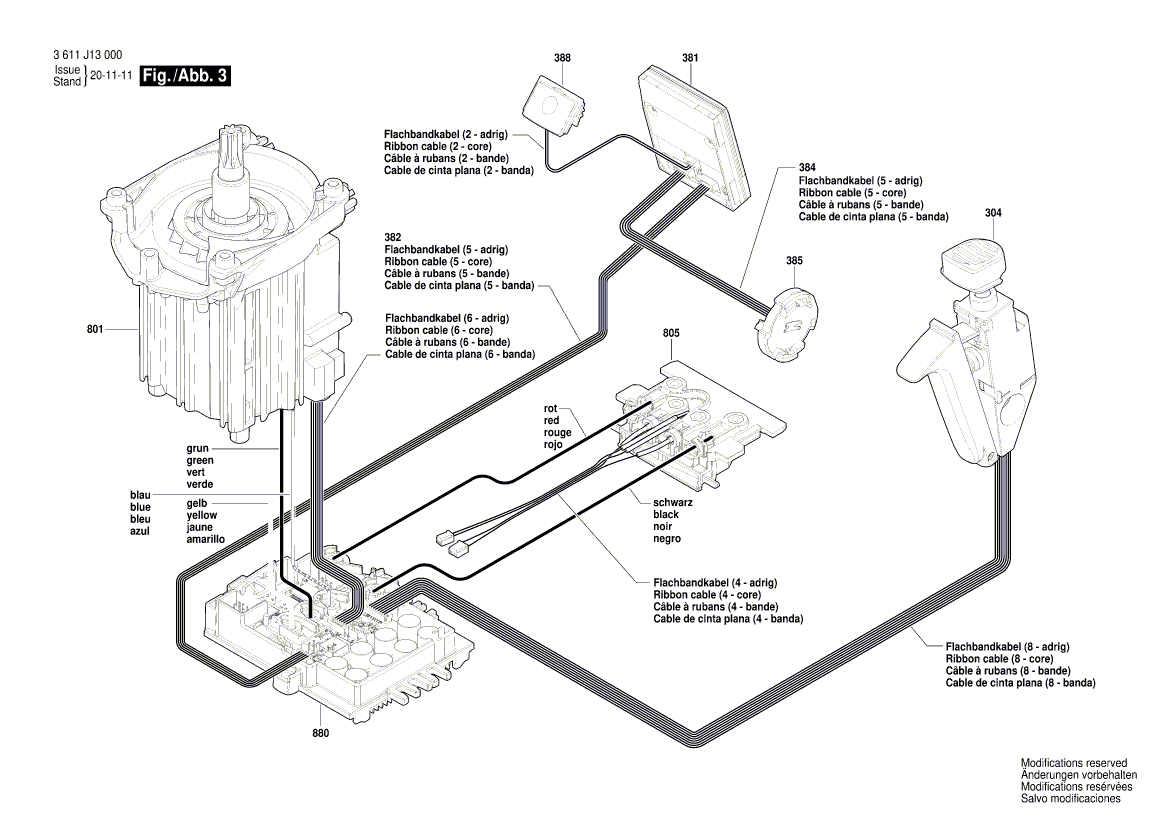 3 611 J13 000
Issue
Stand 20-11-11 Fig./Abb. 3

388

381

Flachbandkabel (2 - adrig)
Ribbon cable (2 - core)
Câble à rubans (2 - bande)
Cable de cinta plana (2 - banda)

384
Flachbandkabel (5 - adrig)
Ribbon cable (5 - core)
Câble à rubans (5 - bande)
Cable de cinta plana (5 - banda)

304

382
Flachbandkabel (5 - adrig)
Ribbon cable (5 - core)
Câble à rubans (5 - bande)
Cable de cinta plana (5 - banda)

385

801

Flachbandkabel (6 - adrig)
Ribbon cable (6 - core)
Câble à rubans (6 - bande)
Cable de cinta plana (6 - banda)

805

rot
red
rouge
rojo

grun
green
vert
verde

blau
blue
bleu
azul

gelb
yellow
jaune
amarillo

schwarz
black
noir
negro

Flachbandkabel (4 - adrig)
Ribbon cable (4 - core)
Câble à rubans (4 - bande)
Cable de cinta plana (4 - banda)

Flachbandkabel (8 - adrig)
Ribbon cable (8 - core)
Câble à rubans (8 - bande)
Cable de cinta plana (8 - banda)

880

Modifications reserved
Änderungen vorbehalten
Modifications resérvées
Salvo modificaciones