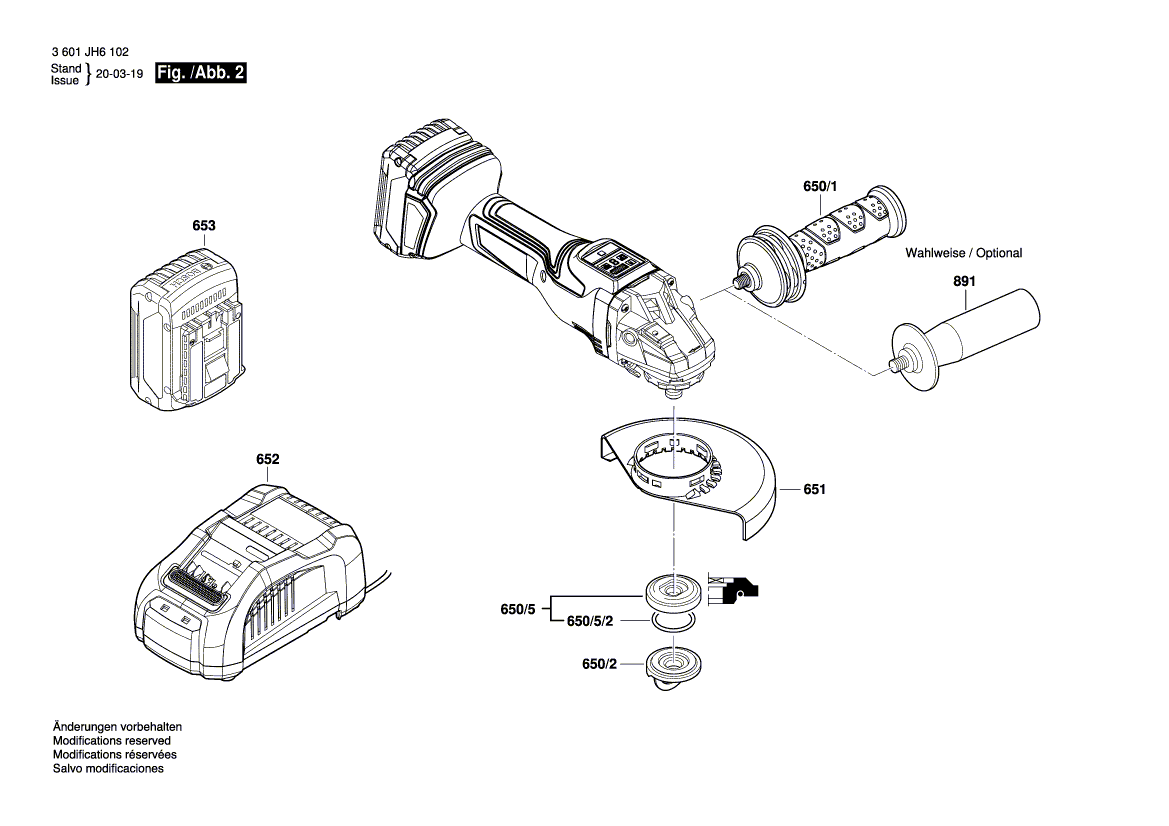 3 601 JH6 102
Stand
Issue } 20-03-19 Fig. /Abb. 2

653

650/1

Wahlweise / Optional

891

652

651

650/5

650/5/2

650/2

Änderungen vorbehalten
Modifications reserved
Modifications réservées
Salvo modificaciones