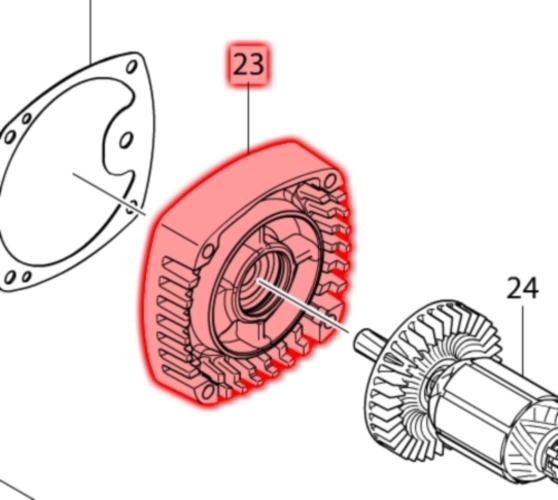 23

24